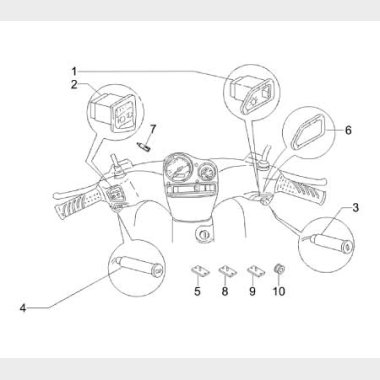 1
2
7
6
3
4
5
8
9
10