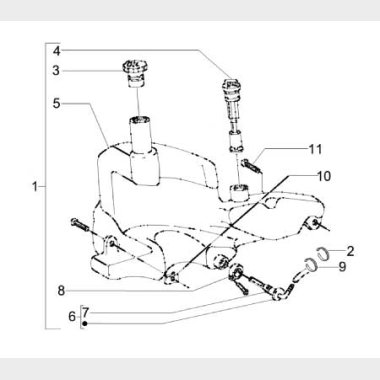 4
3
5
11
10
1
2
9
8
6
7