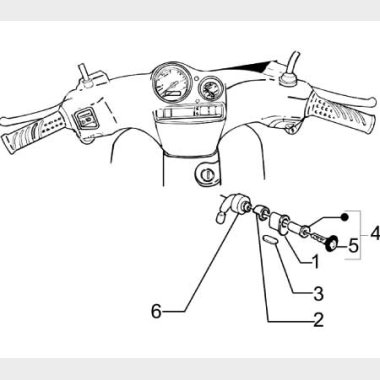 4
5
1
3
6
2